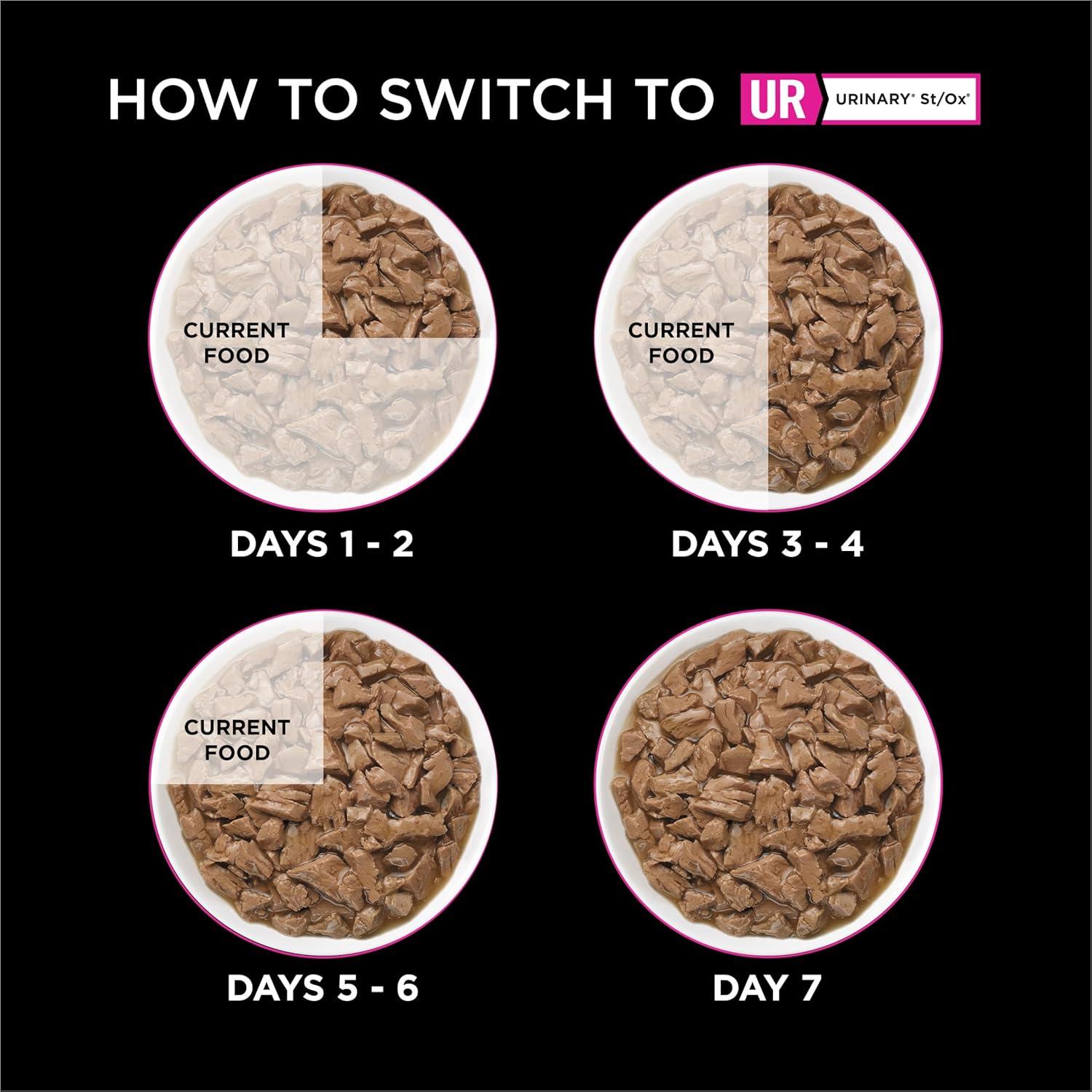 HOW TO SWITCH TO UR URINARY® St/Ox®

CURRENT FOOD

DAYS 1 - 2

CURRENT FOOD

DAYS 3 - 4

CURRENT FOOD

DAYS 5 - 6

DAY 7